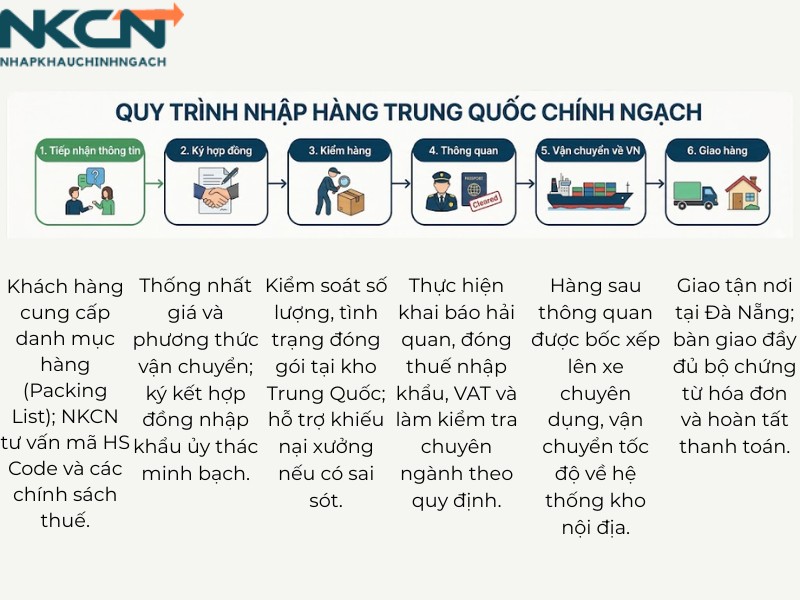 NKCN
NHAPKHAUCHINHNGACH

QUY TRÌNH NHẬP HÀNG TRUNG QUỐC CHÍNH NGẠCH

1. Tiếp nhận thông tin

2. Ký hợp đồng

3. Kiểm hàng

4. Thông quan

Cleared

5. Vận chuyển về VN

6. Giao hàng

Khách hàng cung cấp danh mục hàng (Packing List); NKCN tư vấn mã HS Code và các chính sách thuế.

Thống nhất giá và phương thức vận chuyển; ký kết hợp đồng nhập khẩu ủy thác minh bạch.

Kiểm soát số lượng, tình trạng đóng gói tại kho Trung Quốc; hỗ trợ khiếu nại xưởng nếu có sai sót.

Thực hiện khai báo hải quan, đóng thuế nhập khẩu, VAT và làm kiểm tra chuyên ngành theo quy định.

Hàng sau thông quan được bốc xếp lên xe chuyên dụng, vận chuyển tốc độ về hệ thống kho nội địa.

Giao tận nơi tại Đà Nẵng; bàn giao đầy đủ bộ chứng từ hóa đơn và hoàn tất thanh toán.